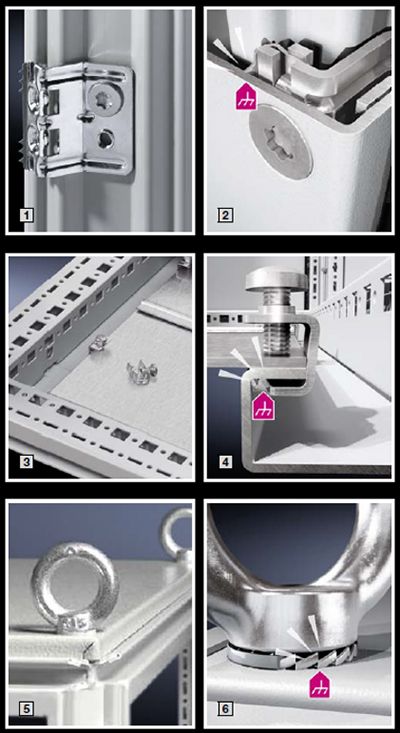 1

2

3

4

5

6