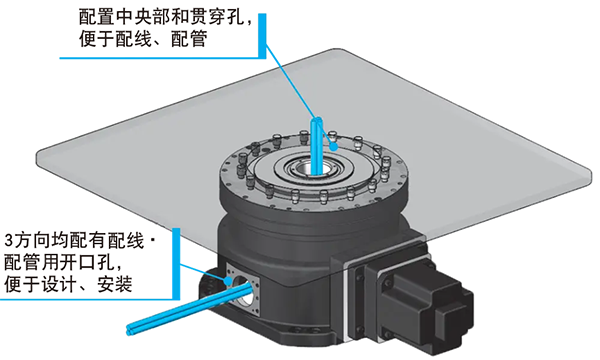 配置中央部和贯穿孔，便于配线、配管

3方向均配有配线・配管用开口孔，便于设计、安装