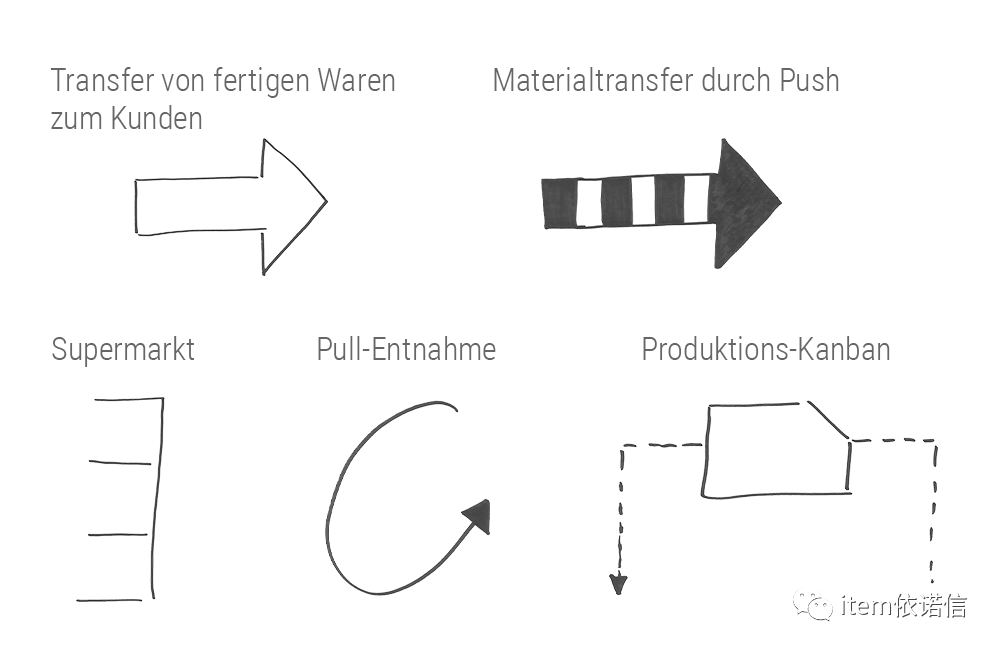 Transfer von fertigen Waren zum Kunden

Materialtransfer durch Push

Supermarkt

Pull-Entnahme

Produktions-Kanban

item依诺信