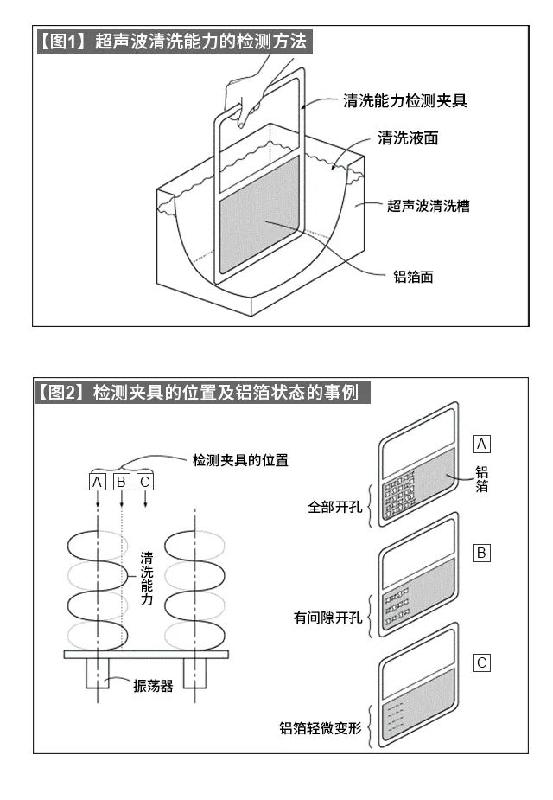 【图1】超声波清洗能力的检测方法

清洗能力检测夹具

清洗液面

超声波清洗槽

铝箔面

【图2】检测夹具的位置及铝箔状态的事例

检测夹具的位置

A B C

清洗能力

振荡器

A

铝箔

全部开孔

B

有间隙开孔

C

铝箔轻微变形