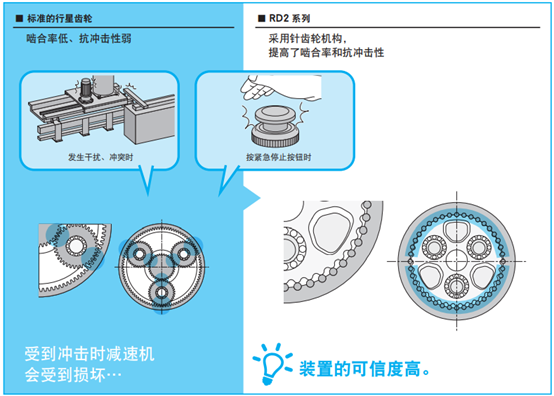 ■ 标准的行星齿轮

啮合率低、抗冲击性弱

发生干扰、冲突时

受到冲击时减速机会受到损坏…

■ RD2 系列

采用针齿轮机构，提高了啮合率和抗冲击性

按紧急停止按钮时

装置的可信度高。