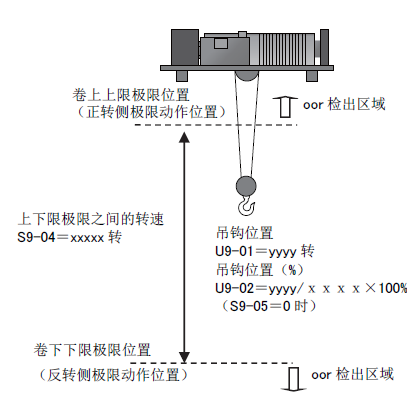 卷上上限极限位置
（正转侧极限动作位置）

oor 检出区域

上下限极限之间的转速
S9-04＝xxxxx 转

吊钩位置
U9-01＝yyyy 转
吊钩位置（%）
U9-02＝yyyy/ x x x x ×100%
（S9-05＝0 时）

卷下下限极限位置
（反转侧极限动作位置）

oor 检出区域