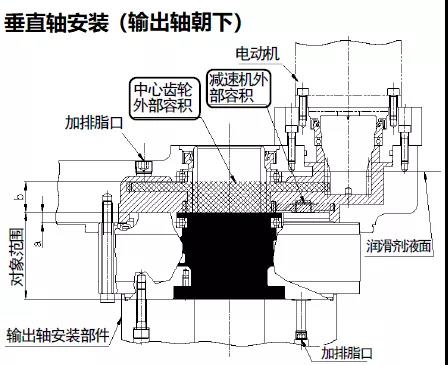 垂直轴安装（输出轴朝下）

电动机

中心齿轮外部容积

减速机外部容积

加排脂口

b

a

对象范围

润滑剂液面

输出轴安装部件

加排脂口