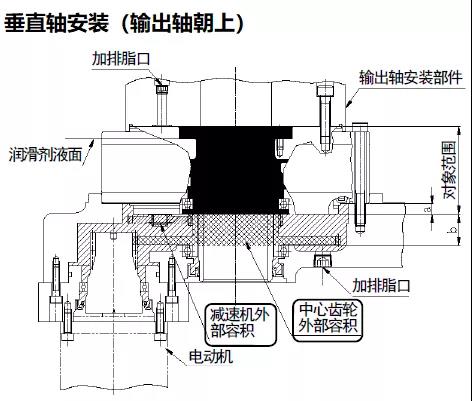 垂直轴安装（输出轴朝上）

加排脂口

输出轴安装部件

润滑剂液面

对象范围

a

b

加排脂口

减速机外部容积

中心齿轮外部容积

电动机