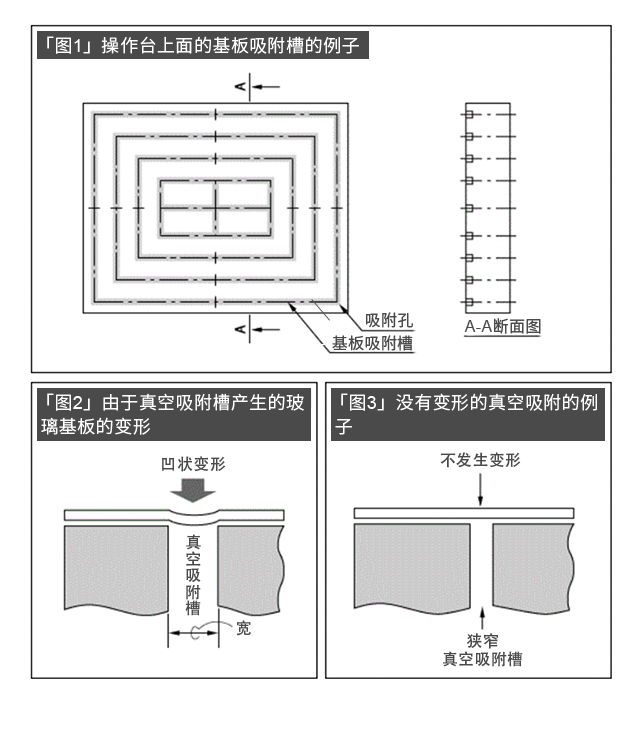 「图1」操作台上面的基板吸附槽的例子

A

A

吸附孔

基板吸附槽

A-A断面图

「图2」由于真空吸附槽产生的玻璃基板的变形

凹状变形

真空吸附槽

宽

「图3」没有变形的真空吸附的例子

不发生变形

狭窄
真空吸附槽