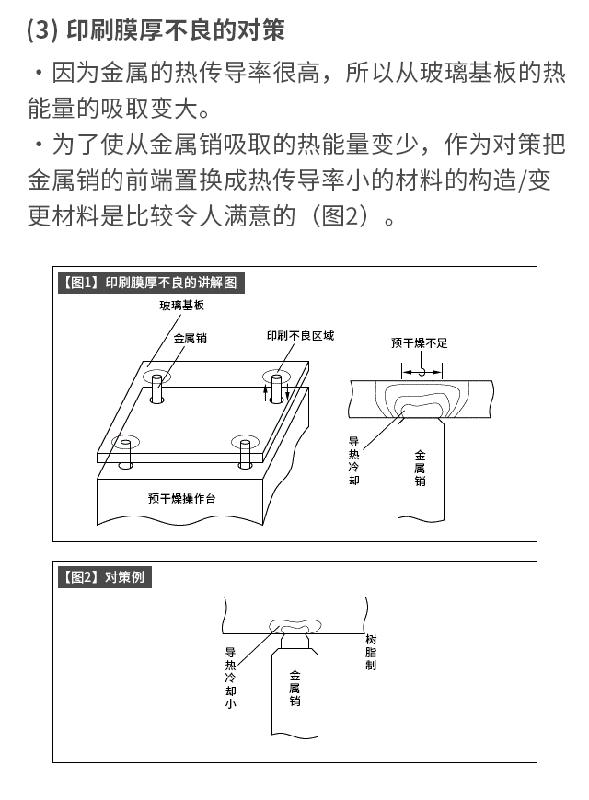 (3) 印刷膜厚不良的对策

・因为金属的热传导率很高，所以从玻璃基板的热能量的吸取变大。

・为了使从金属销吸取的热能量变少，作为对策把金属销的前端置换成热传导率小的材料的构造/变更材料是比较令人满意的（图2）。

【图1】印刷膜厚不良的讲解图

玻璃基板

金属销

印刷不良区域

预干燥不足

导热冷却

金属销

预干燥操作台

【图2】对策例

导热冷却小

金属销

树脂制