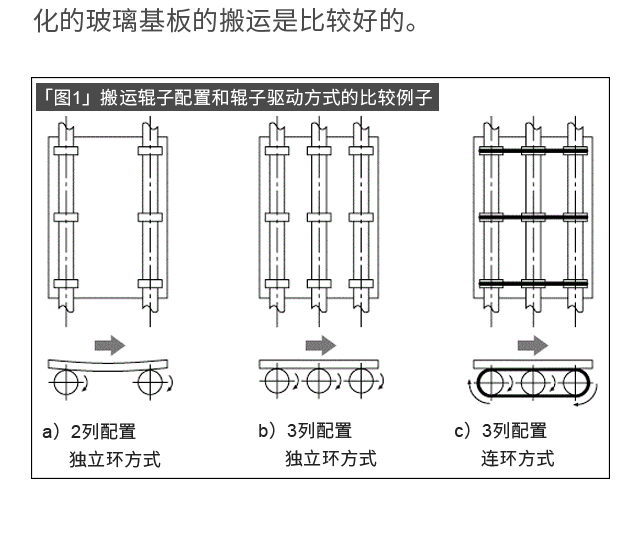 化的玻璃基板的搬运是比较好的。

「图1」搬运辊子配置和辊子驱动方式的比较例子

a）2列配置
独立环方式

b）3列配置
独立环方式

c）3列配置
连环方式