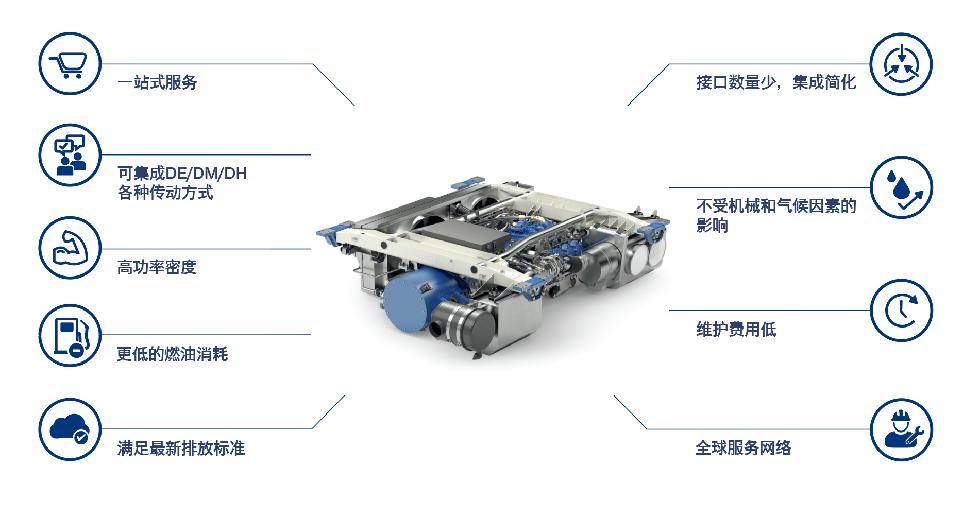 一站式服务

可集成DE/DM/DH
各种传动方式

高功率密度

更低的燃油消耗

满足最新排放标准

接口数量少，集成简化

不受机械和气候因素的影响

维护费用低

全球服务网络