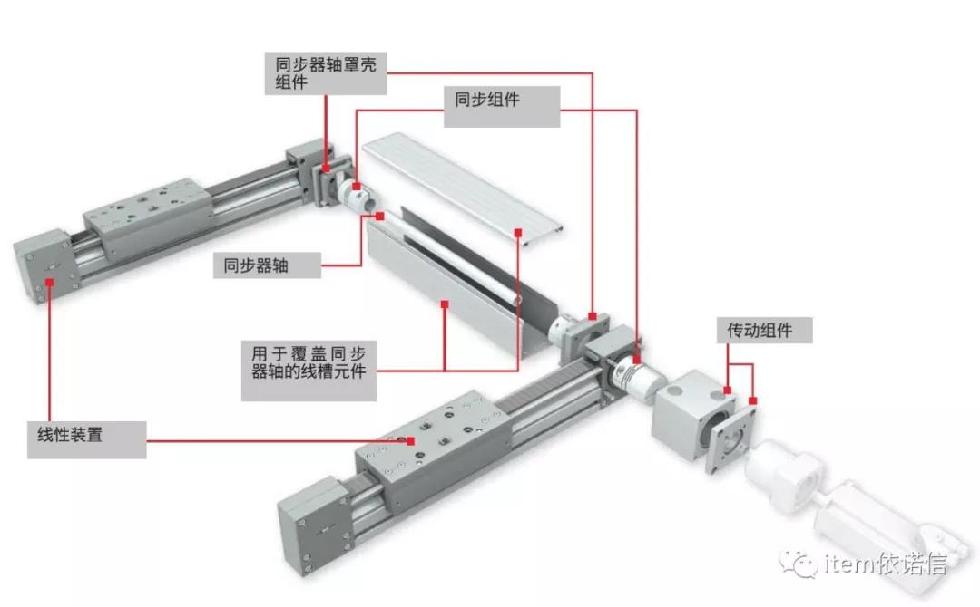 同步器轴罩壳组件

同步组件

同步器轴

用于覆盖同步器轴的线槽元件

传动组件

线性装置

item依诺信