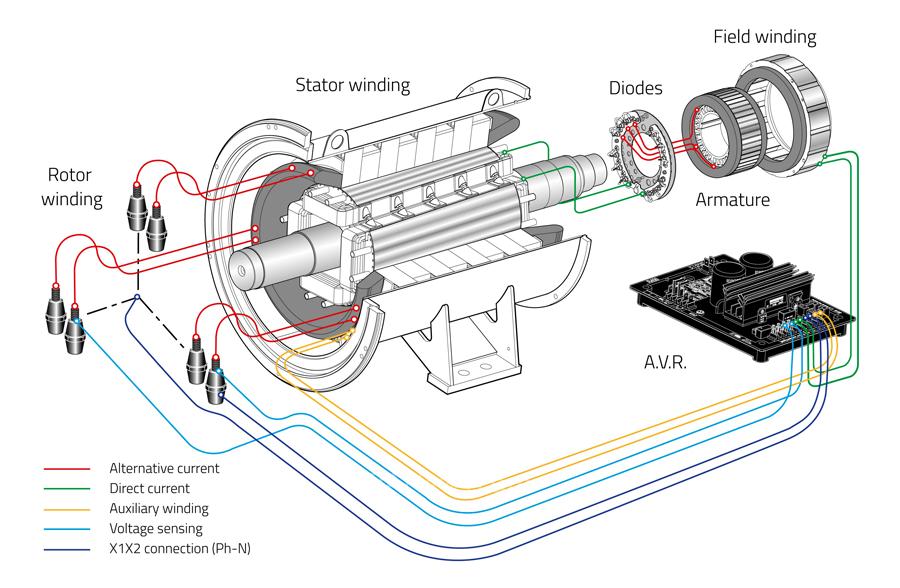 Field winding

Stator winding

Diodes

Rotor winding

Armature

A.V.R.

Alternative current
Direct current
Auxiliary winding
Voltage sensing
X1X2 connection (Ph-N)