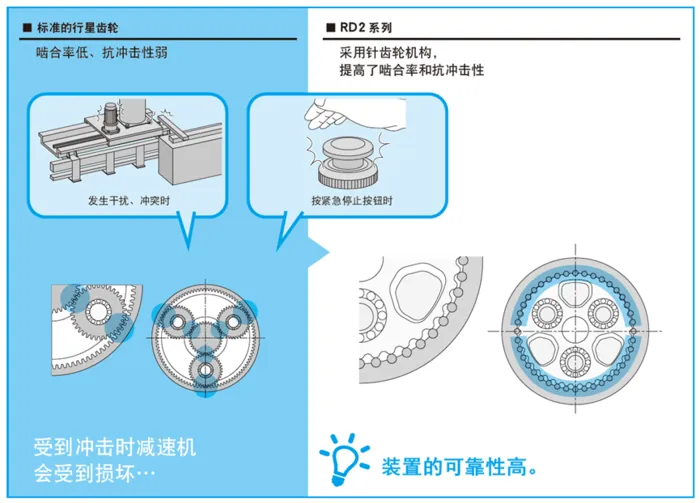 ■ 标准的行星齿轮

啮合率低、抗冲击性弱

发生干扰、冲突时

受到冲击时减速机会受到损坏…

■ RD2 系列

采用针齿轮机构，提高了啮合率和抗冲击性

按紧急停止按钮时

装置的可靠性高。