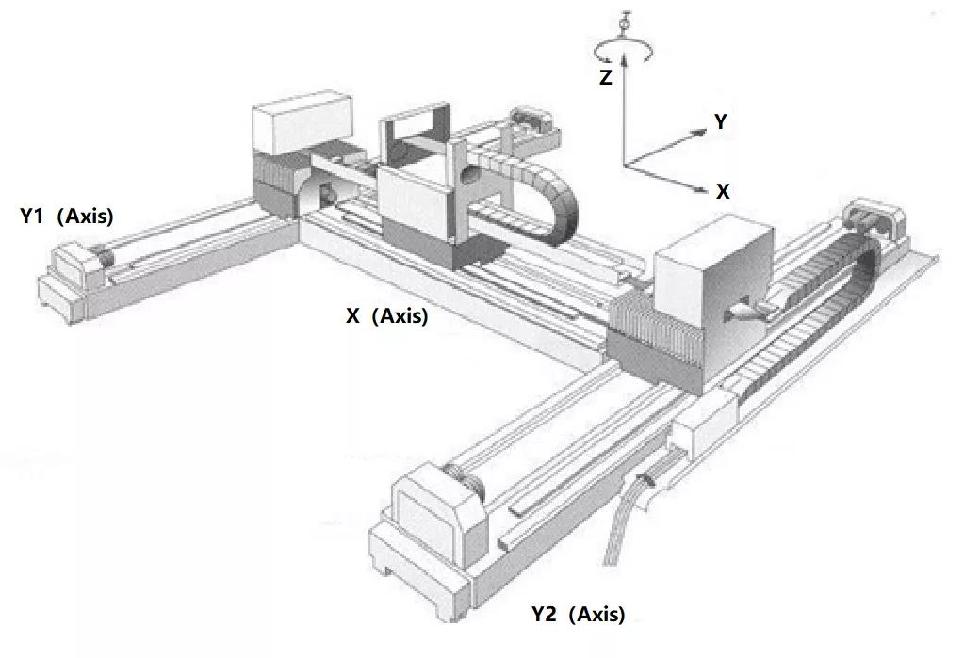 Z
Y
X
Y1 (Axis)
X (Axis)
Y2 (Axis)