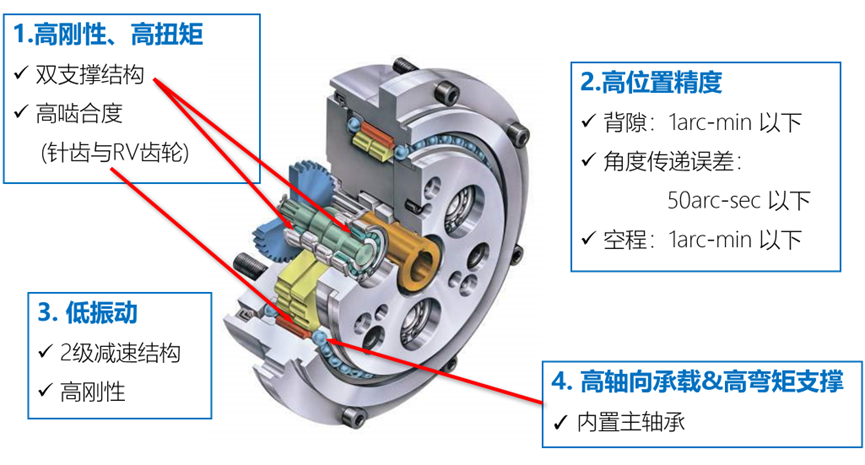 1.高刚性、高扭矩
✓ 双支撑结构
✓ 高啮合度
(针齿与RV齿轮)

2.高位置精度
✓ 背隙：1arc-min 以下
✓ 角度传递误差：
50arc-sec 以下
✓ 空程：1arc-min 以下

3. 低振动
✓ 2级减速结构
✓ 高刚性

4. 高轴向承载&高弯矩支撑
✓ 内置主轴承