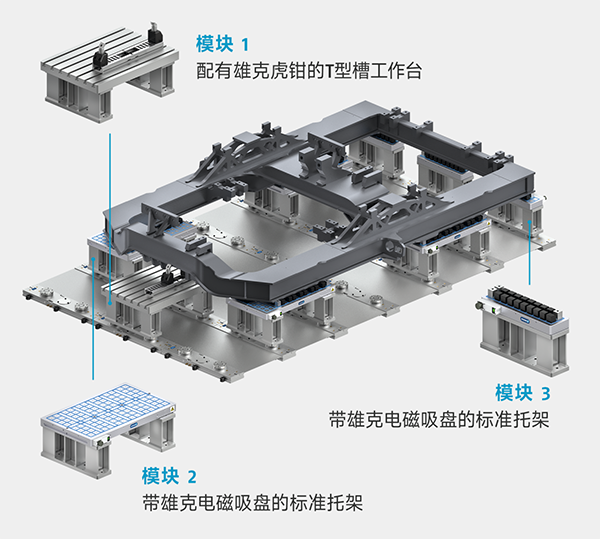 模块 1
配有雄克虎钳的T型槽工作台

模块 3
带雄克电磁吸盘的标准托架

模块 2
带雄克电磁吸盘的标准托架