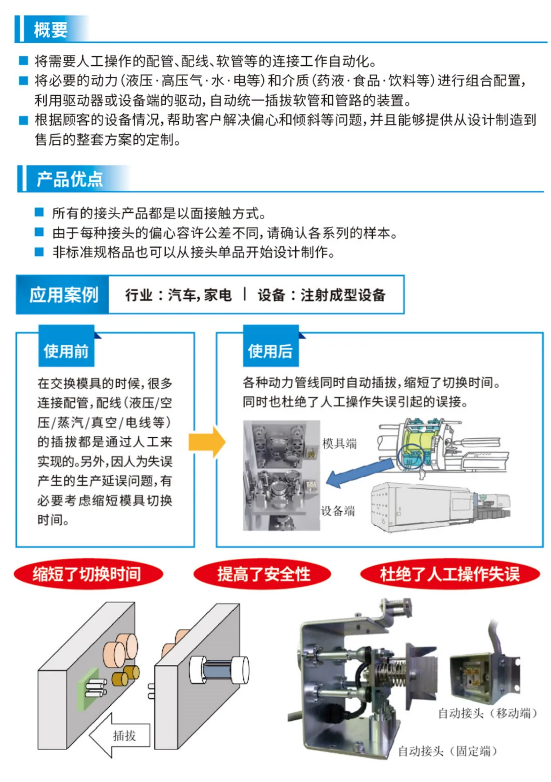 概要

■ 将需要人工操作的配管、配线、软管等的连接工作自动化。
■ 将必要的动力(液压·高压气·水·电等)和介质(药液·食品·饮料等)进行组合配置,利用驱动器或设备端的驱动,自动统一插拔软管和管路的装置。
■ 根据顾客的设备情况,帮助客户解决偏心和倾斜等问题,并且能够提供从设计制造到售后的整套方案的定制。

产品优点

■ 所有的接头产品都是以面接触方式。
■ 由于每种接头的偏心容许公差不同,请确认各系列的样本。
■ 非标准规格品也可以从接头单品开始设计制作。

应用案例 行业:汽车,家电 | 设备:注射成型设备

使用前

在交换模具的时候,很多连接配管,配线(液压/空压/蒸汽/真空/电线等)的插拔都是通过人工来实现的。另外,因人为失误产生的生产延误问题,有必要考虑缩短模具切换时间。

使用后

各种动力管线同时自动插拔,缩短了切换时间。同时也杜绝了人工操作失误引起的误接。

模具端

设备端

缩短了切换时间

提高了安全性

杜绝了人工操作失误

插拔

自动接头(移动端)

自动接头(固定端)