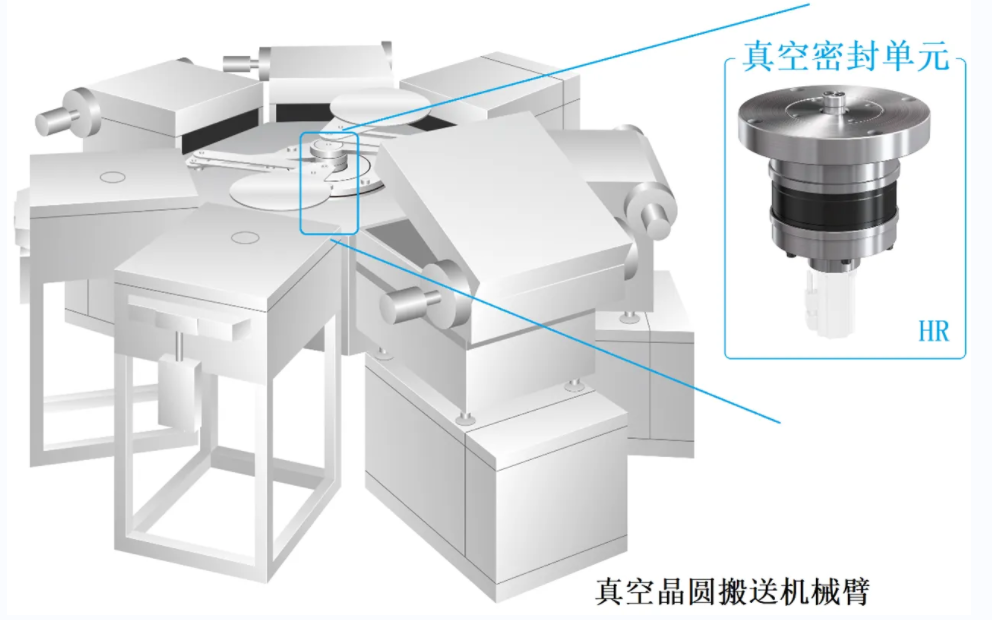 真空密封单元

HR

真空晶圆搬送机械臂