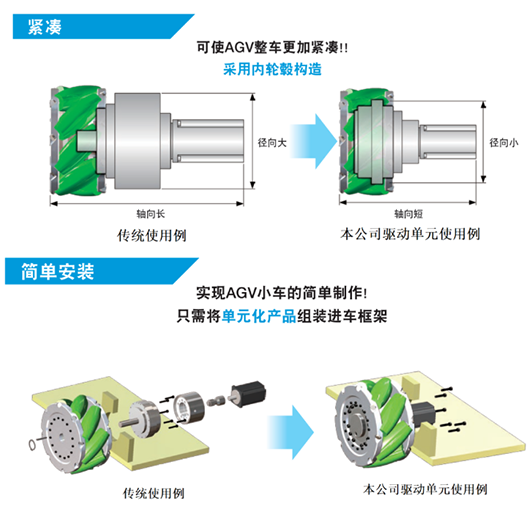 紧凑

可使AGV整车更加紧凑!!

采用内轮毂构造

径向大

轴向长

传统使用例

径向小

轴向短

本公司驱动单元使用例

简单安装

实现AGV小车的简单制作!

只需将单元化产品组装进车框架

传统使用例

本公司驱动单元使用例