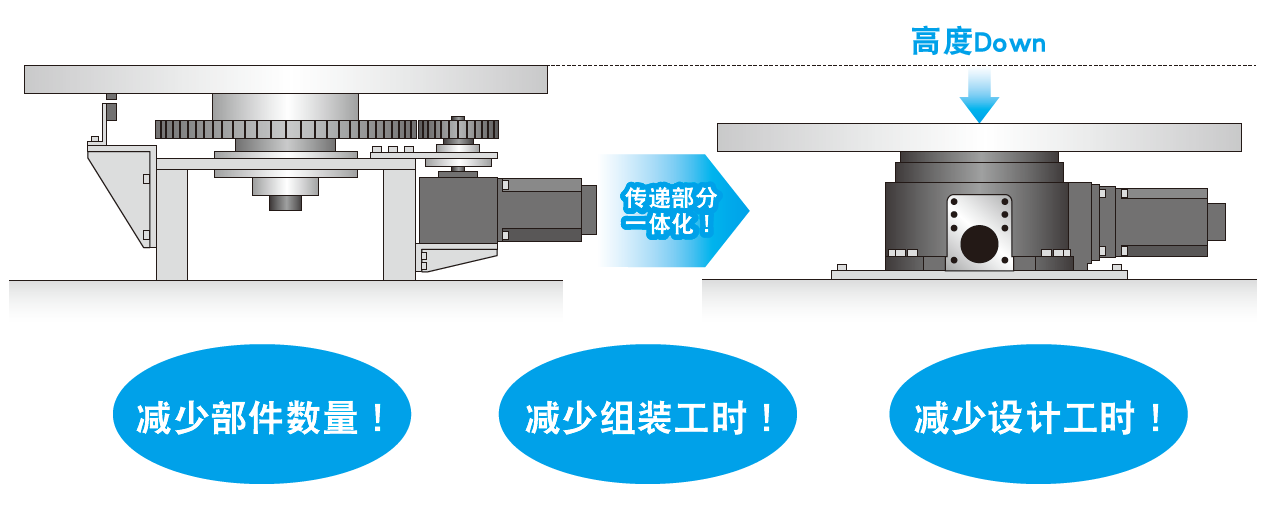 高度Down

传递部分一体化！

减少部件数量！

减少组装工时！

减少设计工时！