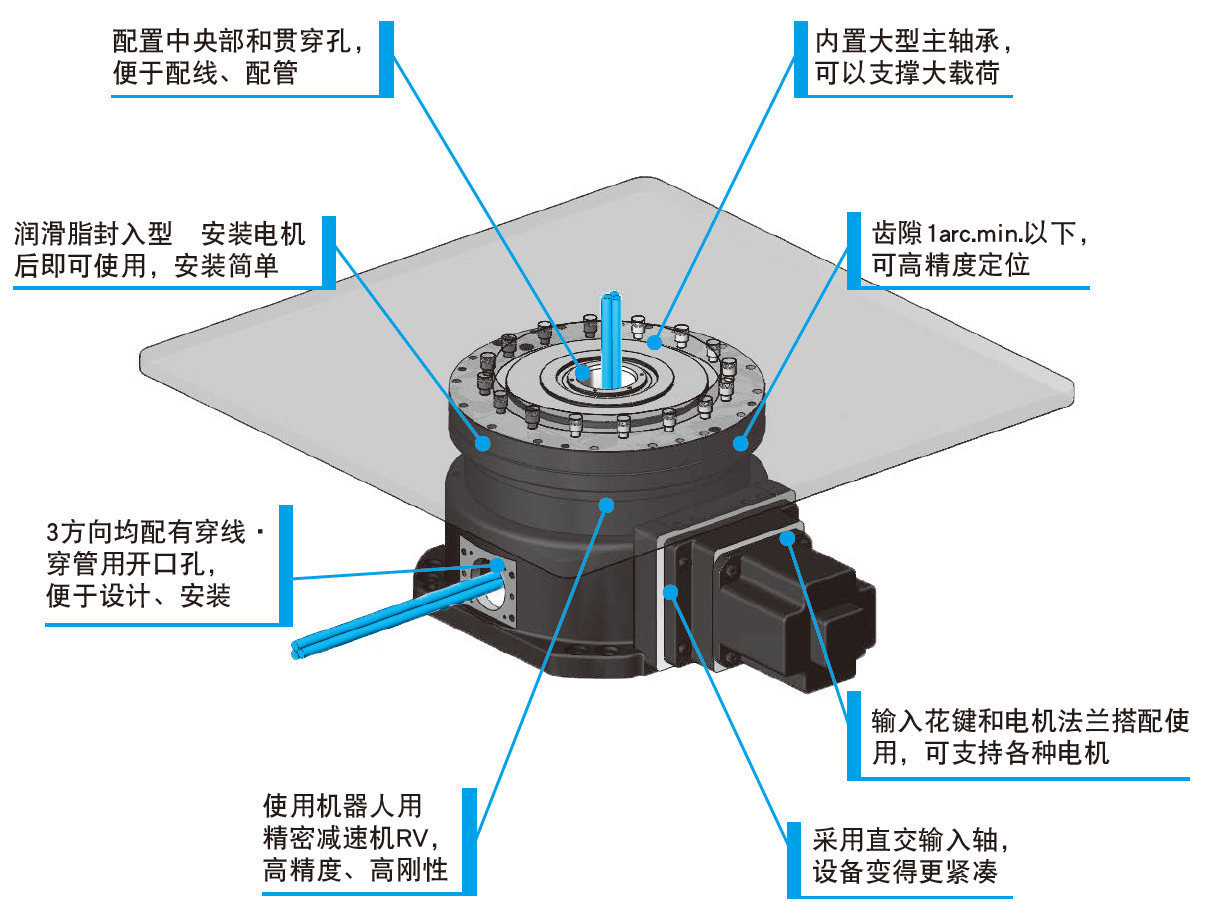 配置中央部和贯穿孔，便于配线、配管

内置大型主轴承，可以支撑大载荷

润滑脂封入型　安装电机后即可使用，安装简单

齿隙1arc.min.以下，可高精度定位

3方向均配有穿线・穿管用开口孔，便于设计、安装

输入花键和电机法兰搭配使用，可支持各种电机

使用机器人用精密减速机RV，高精度、高刚性

采用直交输入轴，设备变得更紧凑