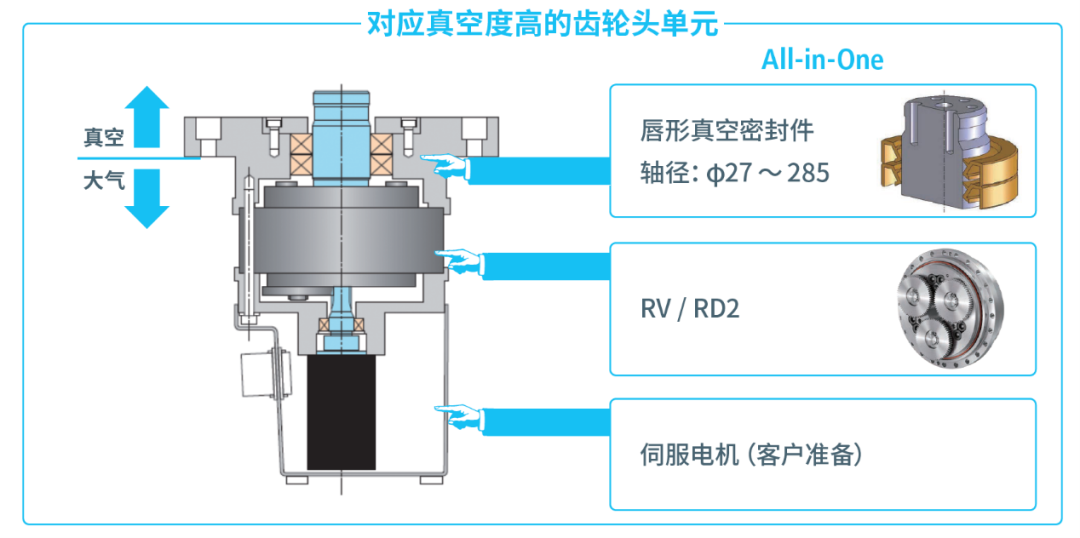 对应真空度高的齿轮头单元

All-in-One

真空

大气

唇形真空密封件
轴径: ϕ27 ～ 285

RV / RD2

伺服电机 (客户准备)