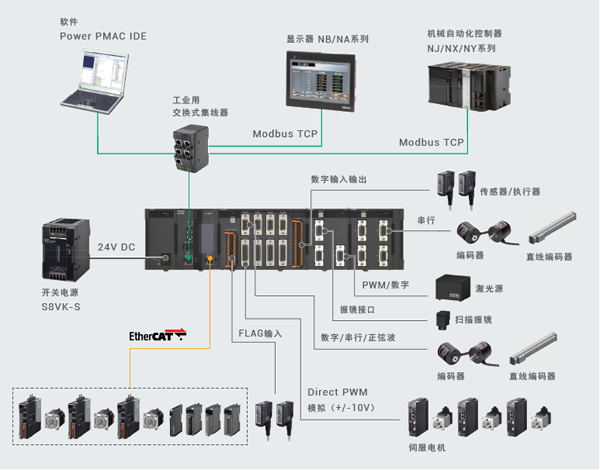 软件
Power PMAC IDE

显示器 NB/NA系列

机械自动化控制器
NJ/NX/NY系列

工业用
交换式集线器

Modbus TCP

Modbus TCP

数字输入输出

传感器/执行器

串行

编码器

直线编码器

24V DC

开关电源
S8VK-S

PWM/数字

激光源

振镜接口

扫描振镜

EtherCAT

FLAG输入

数字/串行/正弦波

编码器

直线编码器

Direct PWM
模拟（+/-10V）

伺服电机