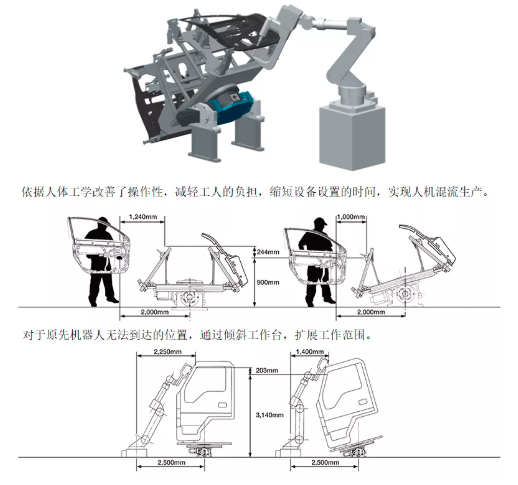 依据人体工学改善了操作性，减轻工人的负担，缩短设备设置的时间，实现人机混流生产。

1,240mm
244mm
900mm
2,000mm
1,000mm
2,000mm

对于原先机器人无法到达的位置，通过倾斜工作台，扩展工作范围。

2,250mm
203mm
3,140mm
2,500mm
1,400mm
2,500mm