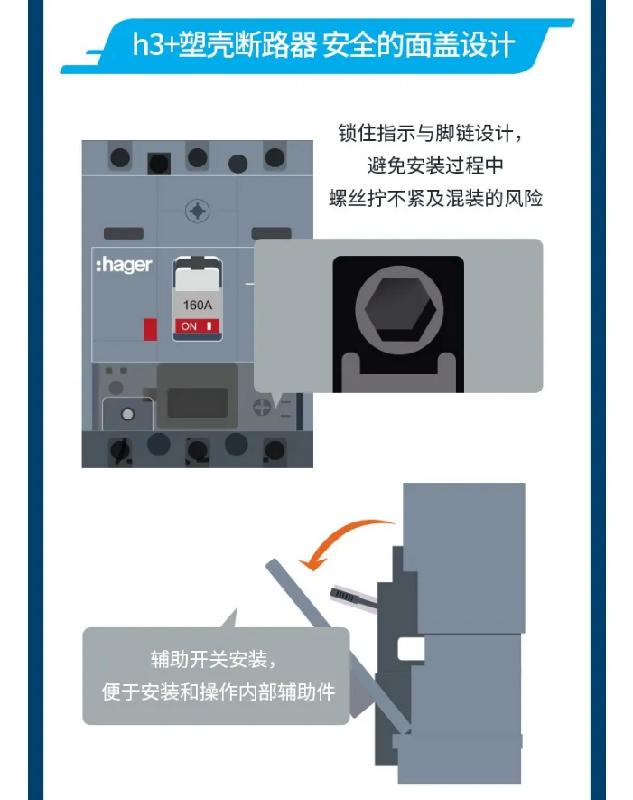 h3+塑壳断路器 安全的面盖设计

锁住指示与脚链设计，
避免安装过程中
螺丝拧不紧及混装的风险

:hager

160A

ON

辅助开关安装，
便于安装和操作内部辅助件