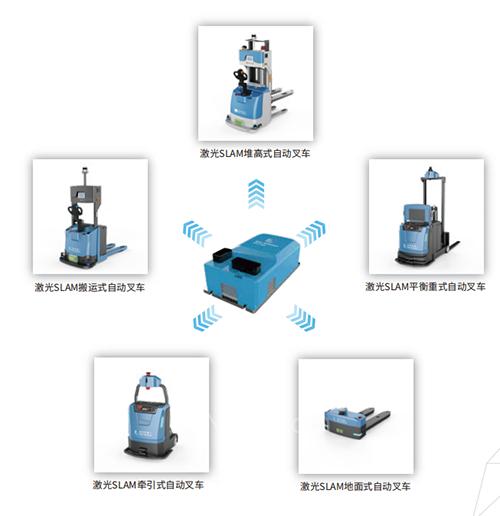 激光SLAM堆高式自动叉车

激光SLAM搬运式自动叉车

激光SLAM平衡重式自动叉车

激光SLAM牵引式自动叉车

激光SLAM地面式自动叉车