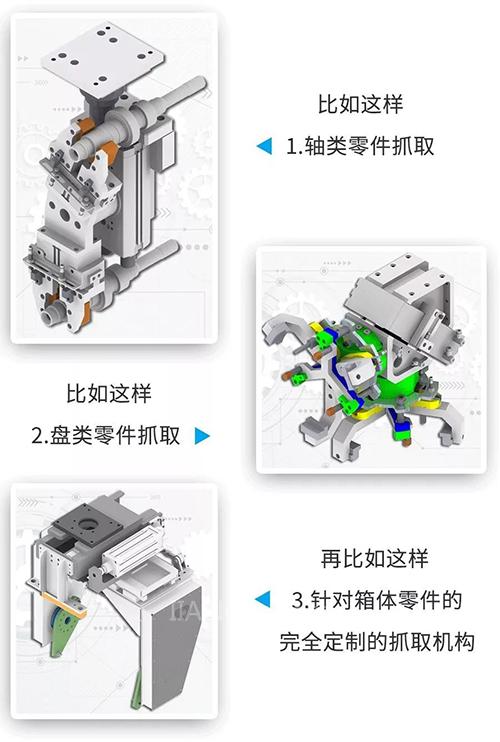 比如这样

1.轴类零件抓取

比如这样

2.盘类零件抓取

再比如这样

3.针对箱体零件的完全定制的抓取机构