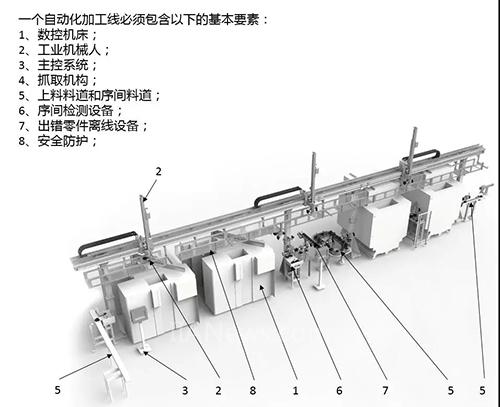 一个自动化加工线必须包含以下的基本要素：
1、数控机床；
2、工业机械人；
3、主控系统；
4、抓取机构；
5、上料料道和序间料道；
6、序间检测设备；
7、出错零件离线设备；
8、安全防护；

2

5 3 2 8 1 6 7 5 5