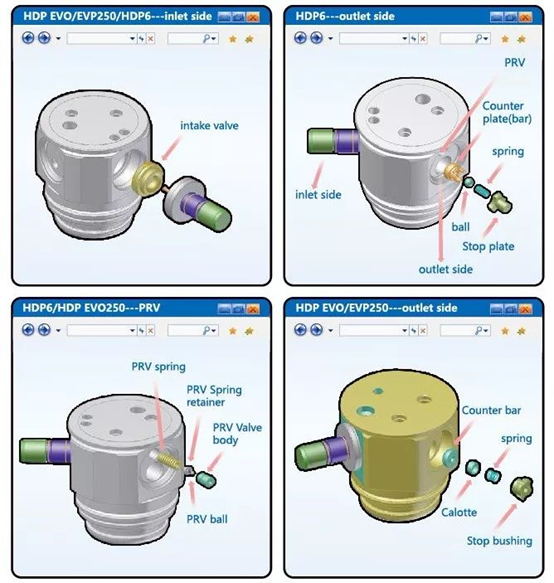 HDP EVO/EVP250/HDP6---inlet side

intake valve

HDP6---outlet side

PRV

Counter plate(bar)

spring

inlet side

ball

Stop plate

outlet side

HDP6/HDP EVO250---PRV

PRV spring

PRV Spring retainer

PRV Valve body

PRV ball

HDP EVO/EVP250---outlet side

Counter bar

spring

Calotte

Stop bushing