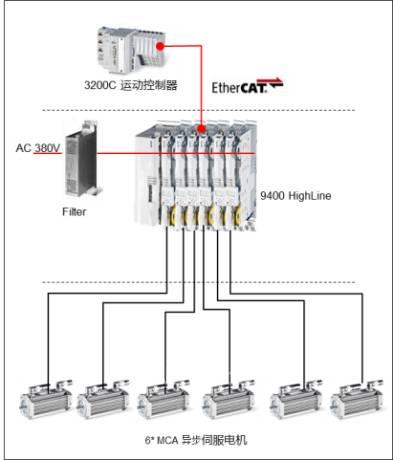 3200C 运动控制器

EtherCAT.

AC 380V

Filter

9400 HighLine

6* MCA 异步伺服电机