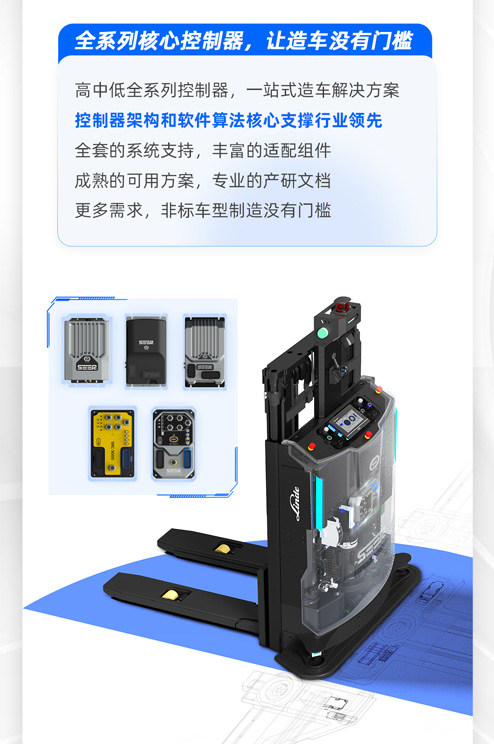 全系列核心控制器，让造车没有门槛

高中低全系列控制器，一站式造车解决方案
控制器架构和软件算法核心支撑行业领先
全套的系统支持，丰富的适配组件
成熟的可用方案，专业的产研文档
更多需求，非标车型制造没有门槛

SEER
SEER
SEER
SEER
Linde
SEER