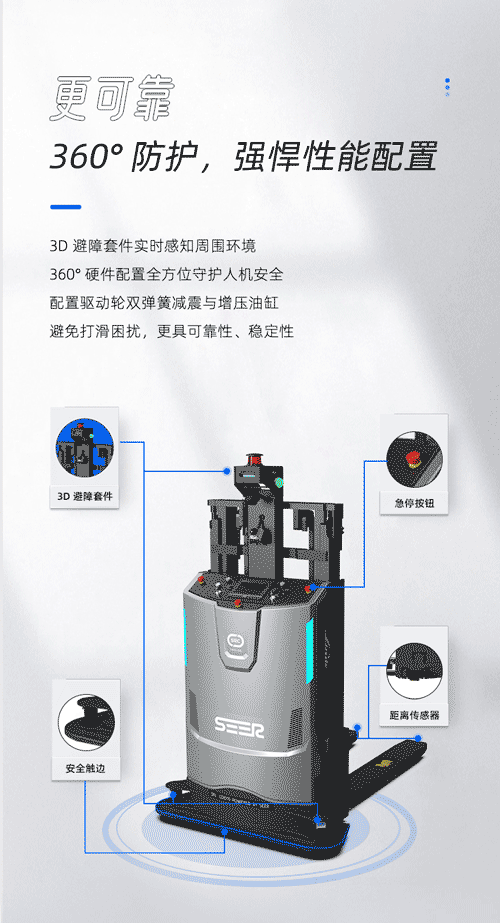 更可靠

360° 防护，强悍性能配置

3D 避障套件实时感知周围环境
360° 硬件配置全方位守护人机安全
配置驱动轮双弹簧减震与增压油缸
避免打滑困扰，更具可靠性、稳定性

3D 避障套件

急停按钮

距离传感器

安全触边

SEER