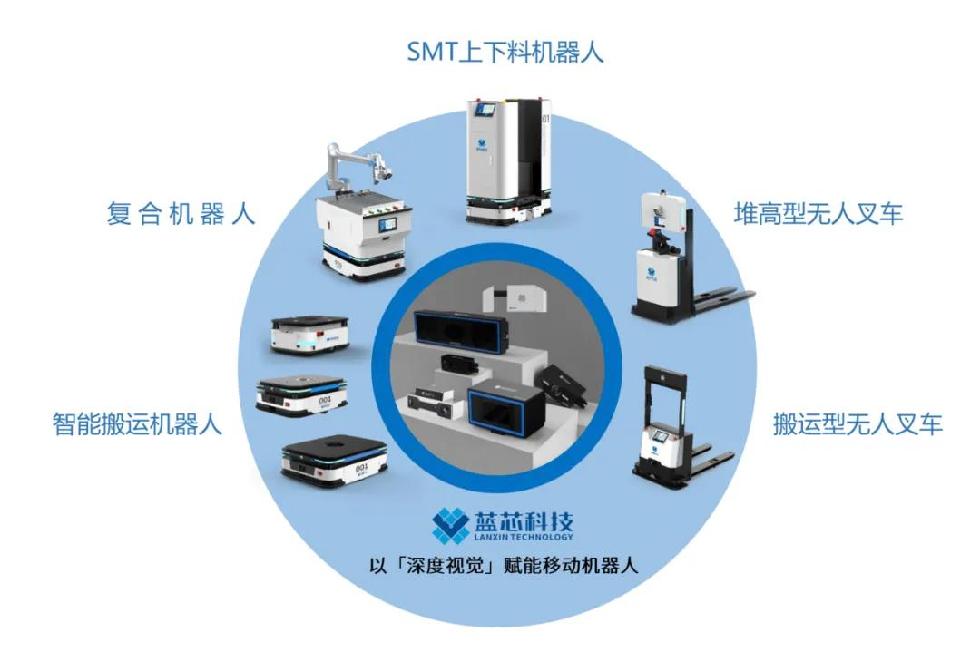 SMT上下料机器人

复合机器人

堆高型无人叉车

智能搬运机器人

搬运型无人叉车

蓝芯科技
LANXIN TECHNOLOGY
以「深度视觉」赋能移动机器人