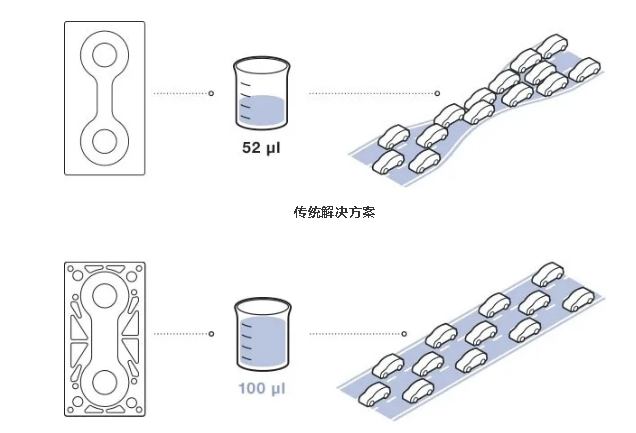 52 μl

传统解决方案

100 μl