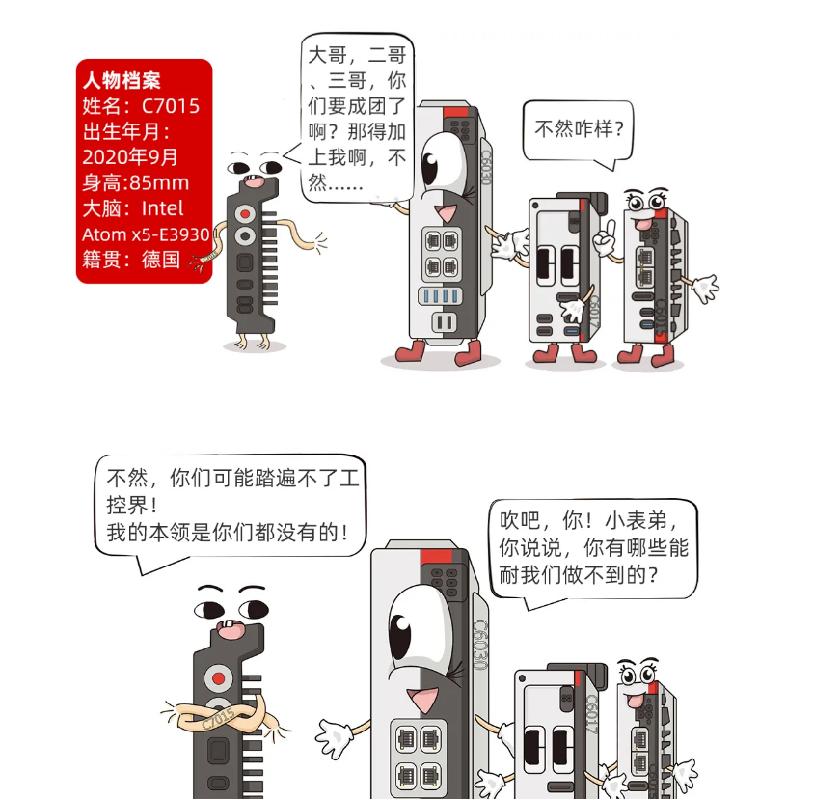 人物档案
姓名：C7015
出生年月：
2020年9月
身高:85mm
大脑：Intel Atom x5-E3930
籍贯：德国

大哥，二哥、三哥，你们要成团了啊？那得加上我啊，不然……

不然咋样？

C6030
C6017
C6015

不然，你们可能踏遍不了工控界！
我的本领是你们都没有的！

吹吧，你！小表弟，你说说，你有哪些能耐我们做不到的？

C7015
C6030
C6017