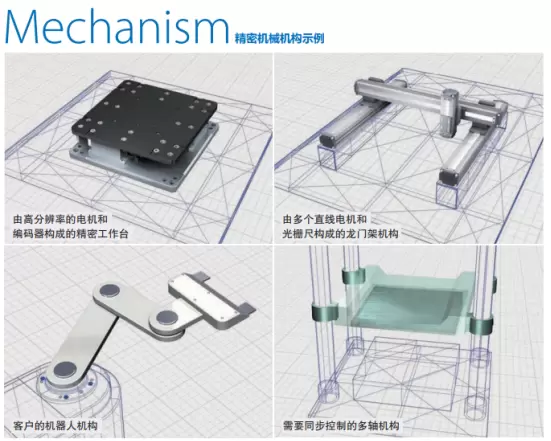 Mechanism 精密机械机构示例

由高分辨率的电机和编码器构成的精密工作台

由多个直线电机和光栅尺构成的龙门架机构

客户的机器人机构

需要同步控制的多轴机构