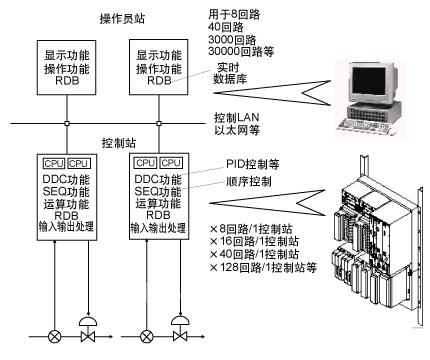 操作员站

用于8回路
40回路
3000回路
30000回路等

显示功能
操作功能
RDB

显示功能
操作功能
RDB

实时
数据库

控制LAN
以太网等

控制站

CPU CPU
DDC功能
SEQ功能
运算功能
RDB
输入输出处理

CPU CPU
DDC功能
SEQ功能
运算功能
RDB
输入输出处理

PID控制等

顺序控制

×8回路/1控制站
×16回路/1控制站
×40回路/1控制站
×128回路/1控制站等