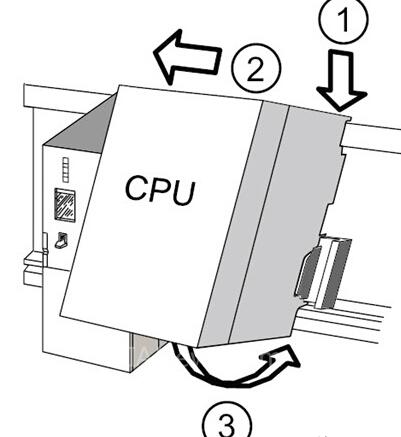 1

2

CPU

3