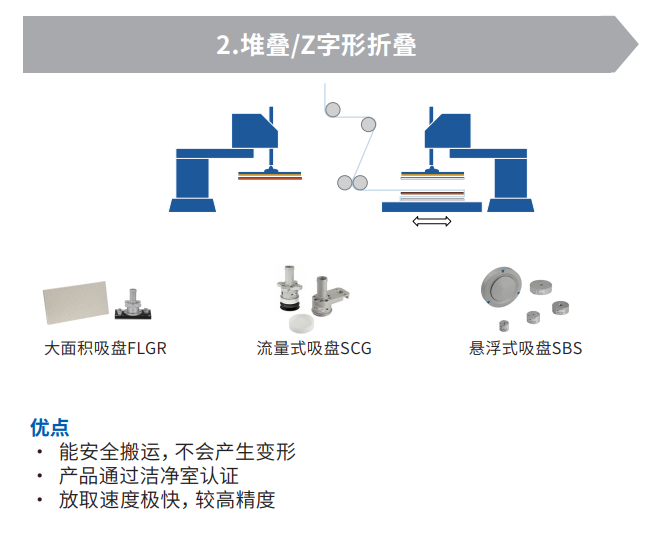 2.堆叠/Z字形折叠

大面积吸盘FLGR

流量式吸盘SCG

悬浮式吸盘SBS

优点

· 能安全搬运，不会产生变形
· 产品通过洁净室认证
· 放取速度极快，较高精度