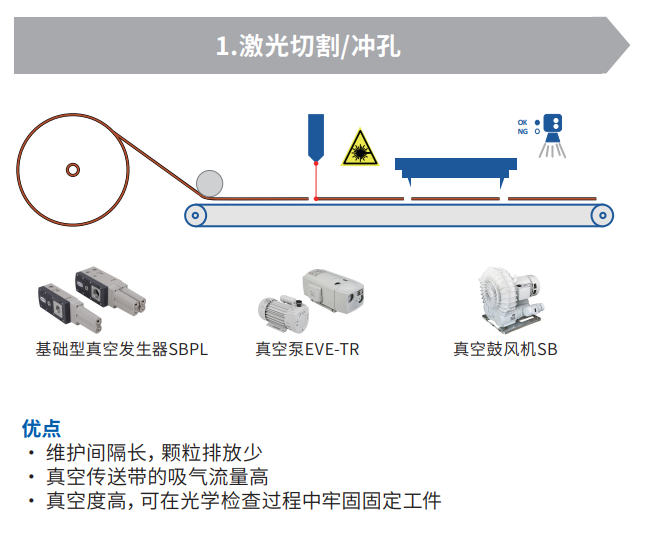 1.激光切割/冲孔

OK
NG

基础型真空发生器SBPL

真空泵EVE-TR

真空鼓风机SB

优点

· 维护间隔长，颗粒排放少
· 真空传送带的吸气流量高
· 真空度高，可在光学检查过程中牢固固定工件