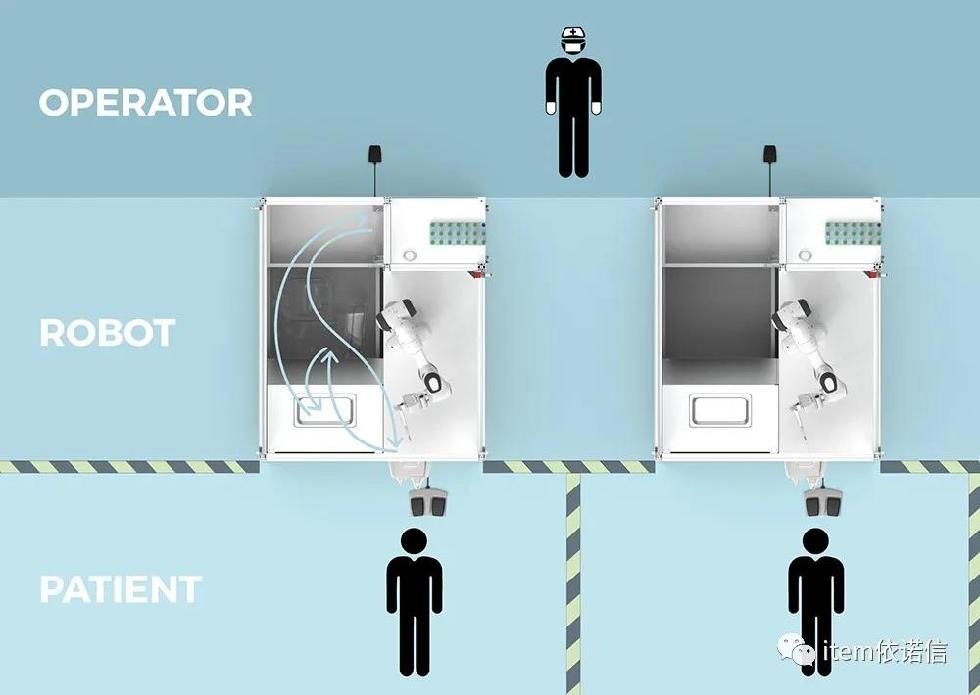 OPERATOR

ROBOT

PATIENT

item依诺信