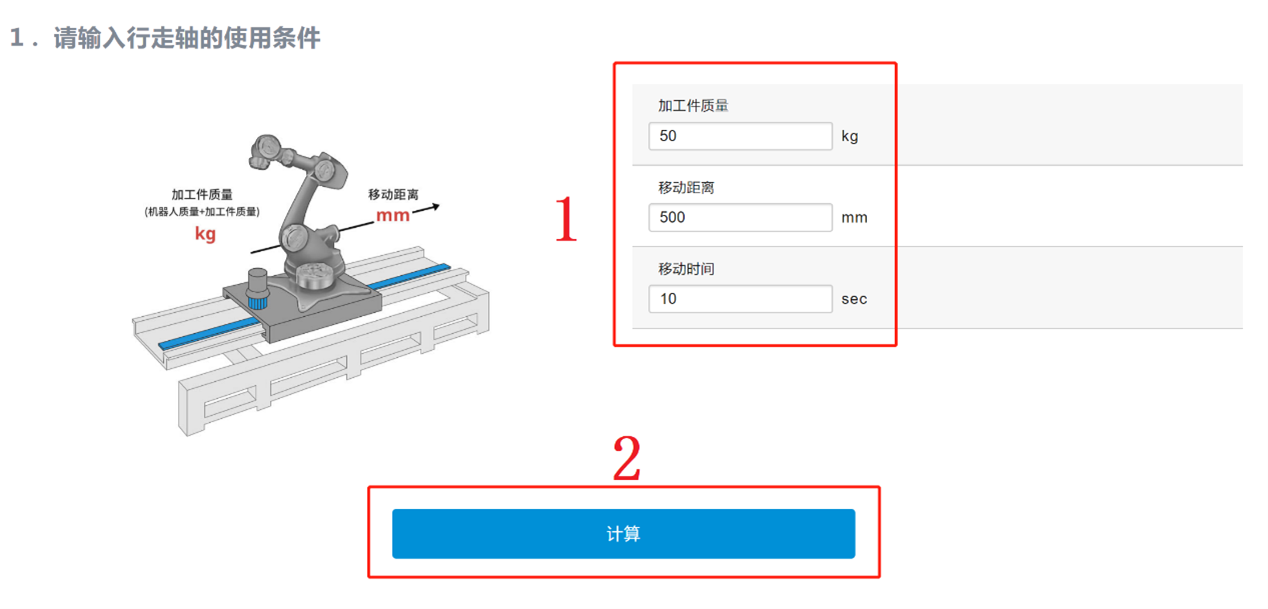 1．请输入行走轴的使用条件

加工件质量
(机器人质量+加工件质量)
kg

移动距离
mm

1

加工件质量
50 kg

移动距离
500 mm

移动时间
10 sec

2

计算