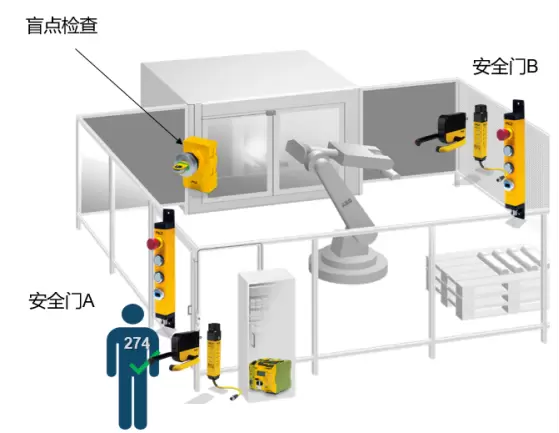 盲点检查

安全门B

安全门A

274