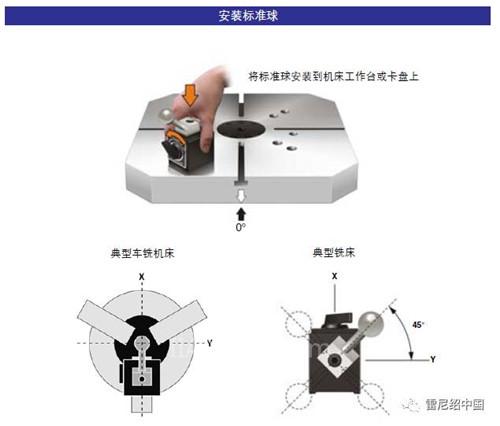 安装标准球

将标准球安装到机床工作台或卡盘上

0°

典型车铣机床

X

Y

典型铣床

X

45°

Y

雷尼绍中国