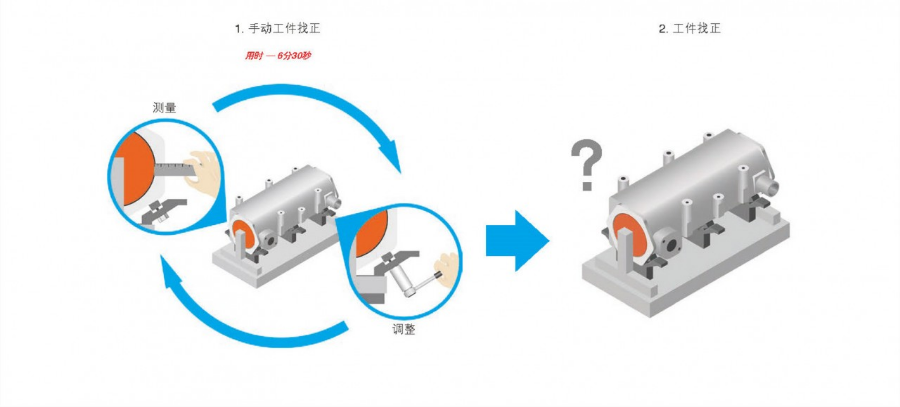 1. 手动工件找正

用时 — 6分30秒

测量

调整

2. 工件找正

?