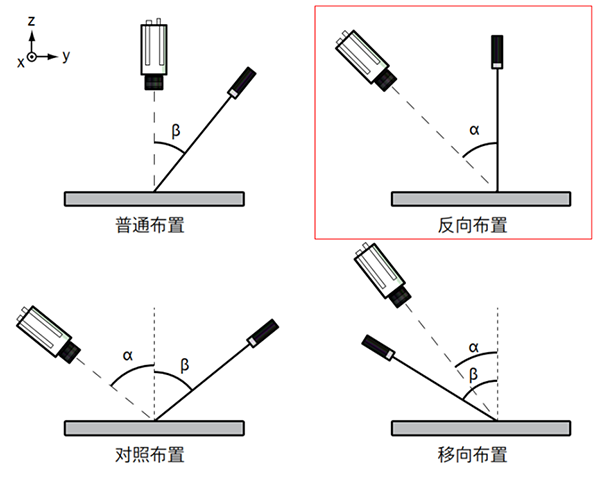 z
x y
β
普通布置
α
反向布置
α
β
对照布置
α
β
移向布置