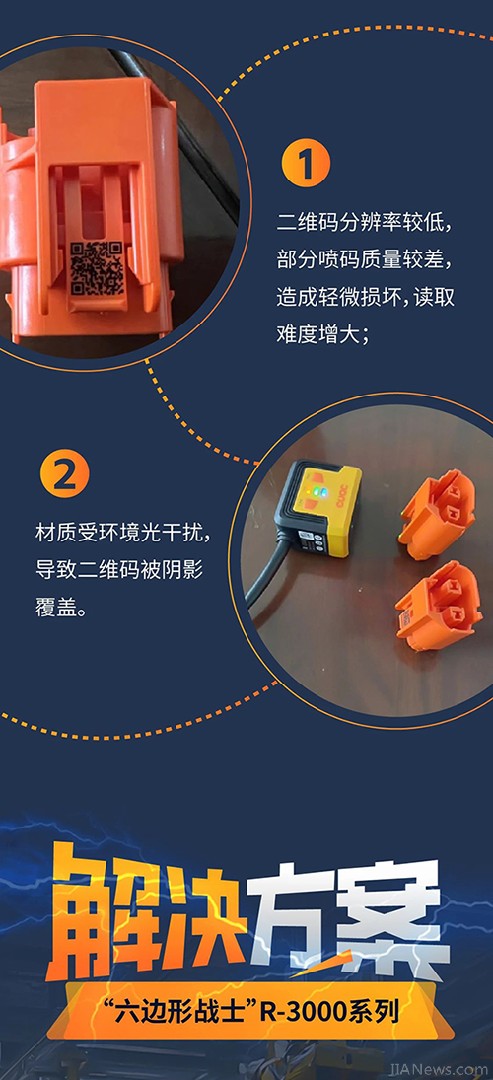 1

二维码分辨率较低，部分喷码质量较差，造成轻微损坏，读取难度增大；

2

材质受环境光干扰，导致二维码被阴影覆盖。

解决方案

“六边形战士”R-3000系列

JIANews.com