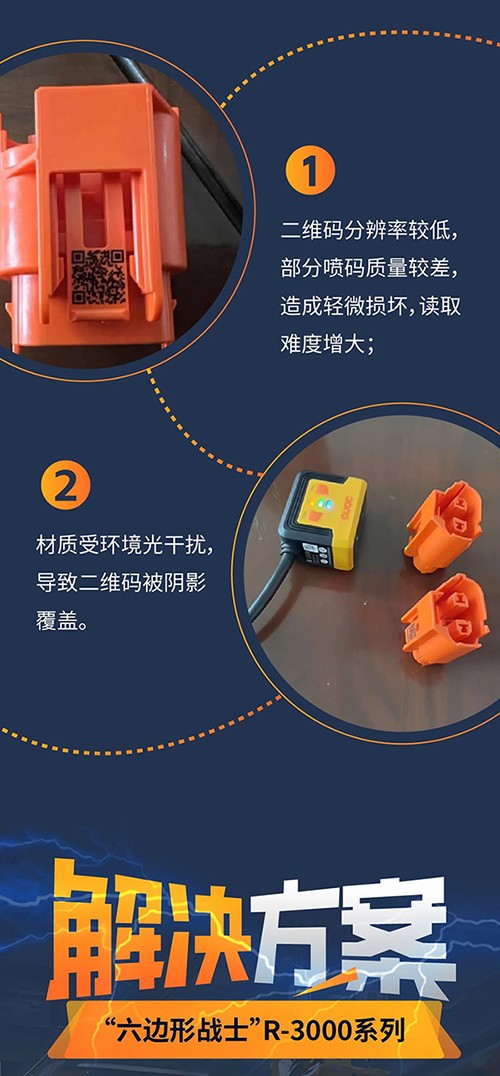 1

二维码分辨率较低，部分喷码质量较差，造成轻微损坏，读取难度增大；

2

材质受环境光干扰，导致二维码被阴影覆盖。

解决方案

“六边形战士”R-3000系列